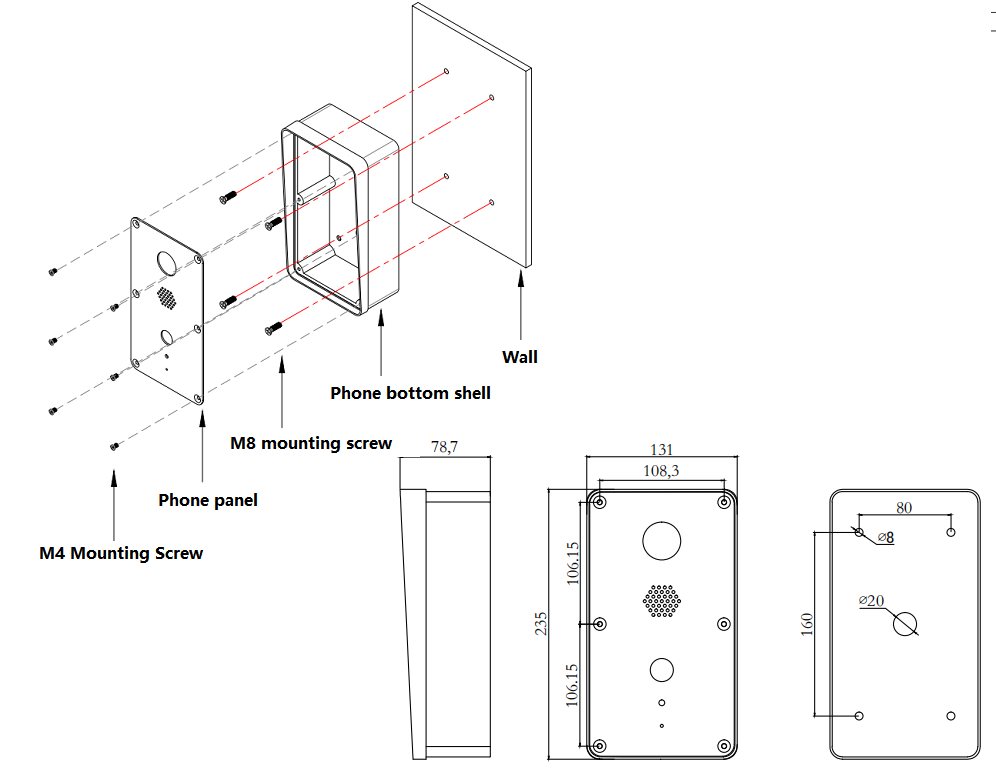 Wall

Phone bottom shell

M8 mounting screw

Phone panel

M4 Mounting Screw

78,7

131

108,3

106,15

235

106,15

80

⌀8

⌀20

160