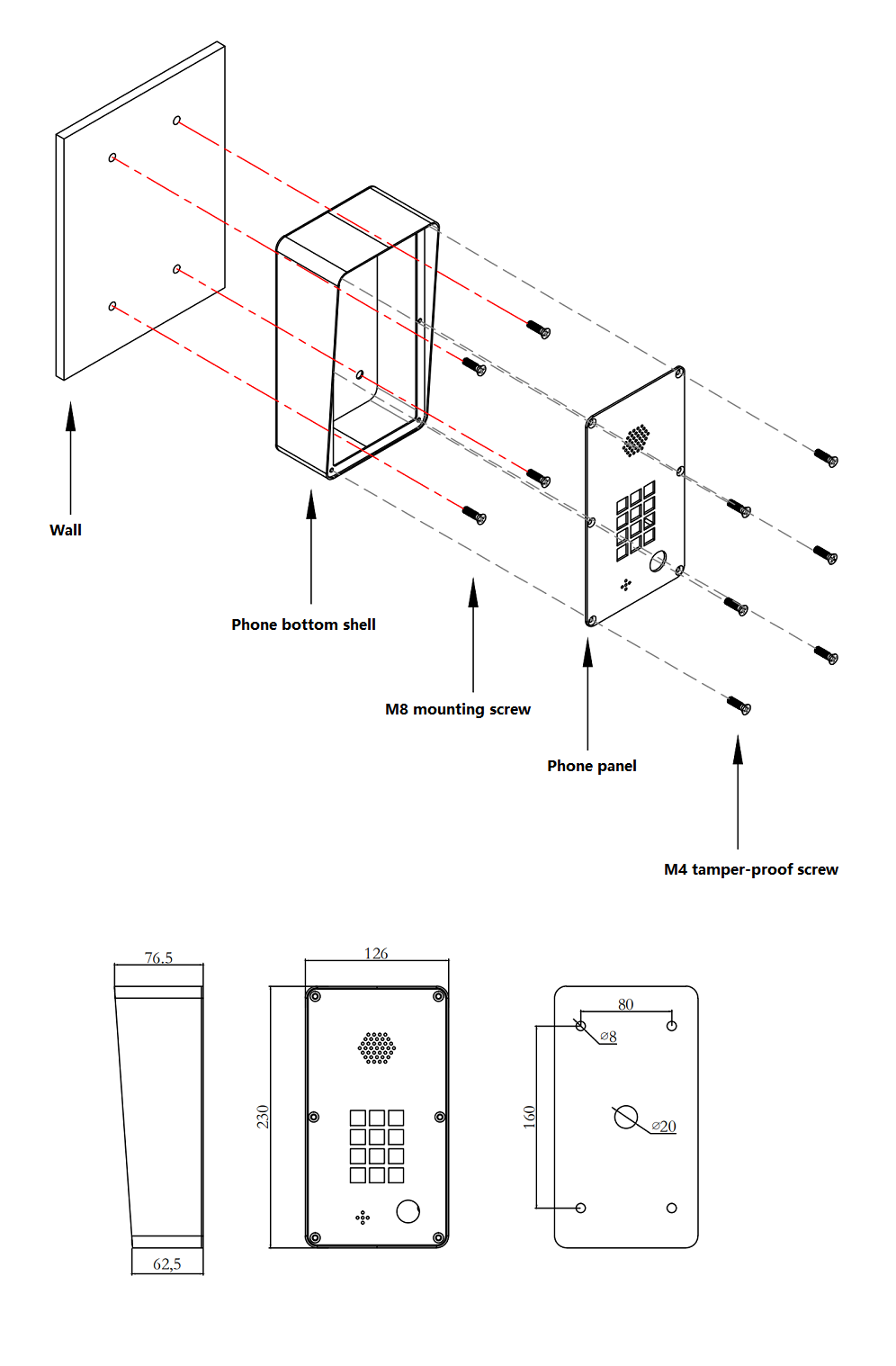 Wall

Phone bottom shell

M8 mounting screw

Phone panel

M4 tamper-proof screw

76,5

62,5

126

230

80

⌀8

160

⌀20