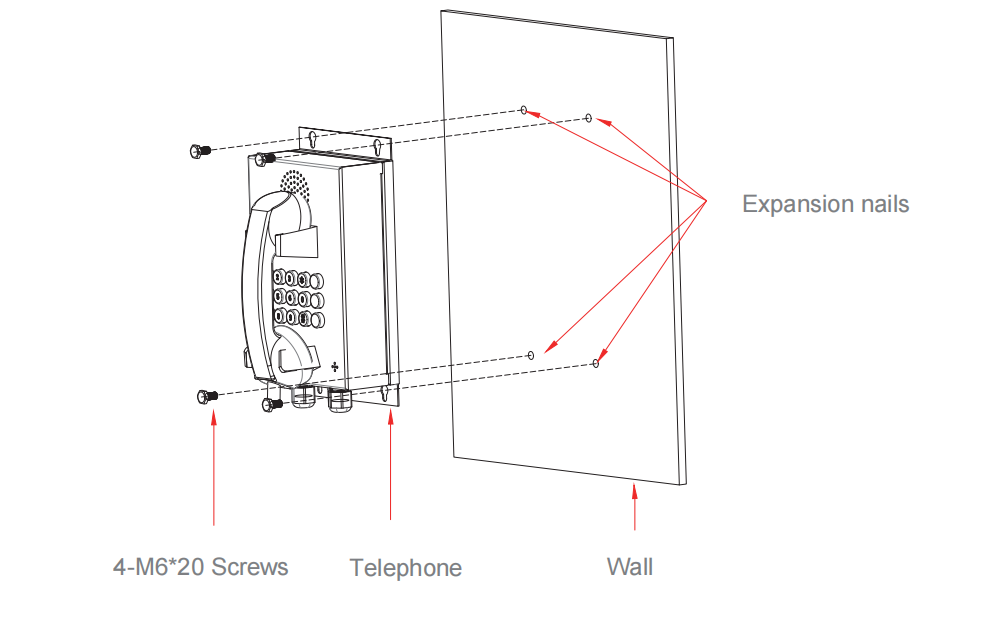 Expansion nails

4-M6*20 Screws

Telephone

Wall