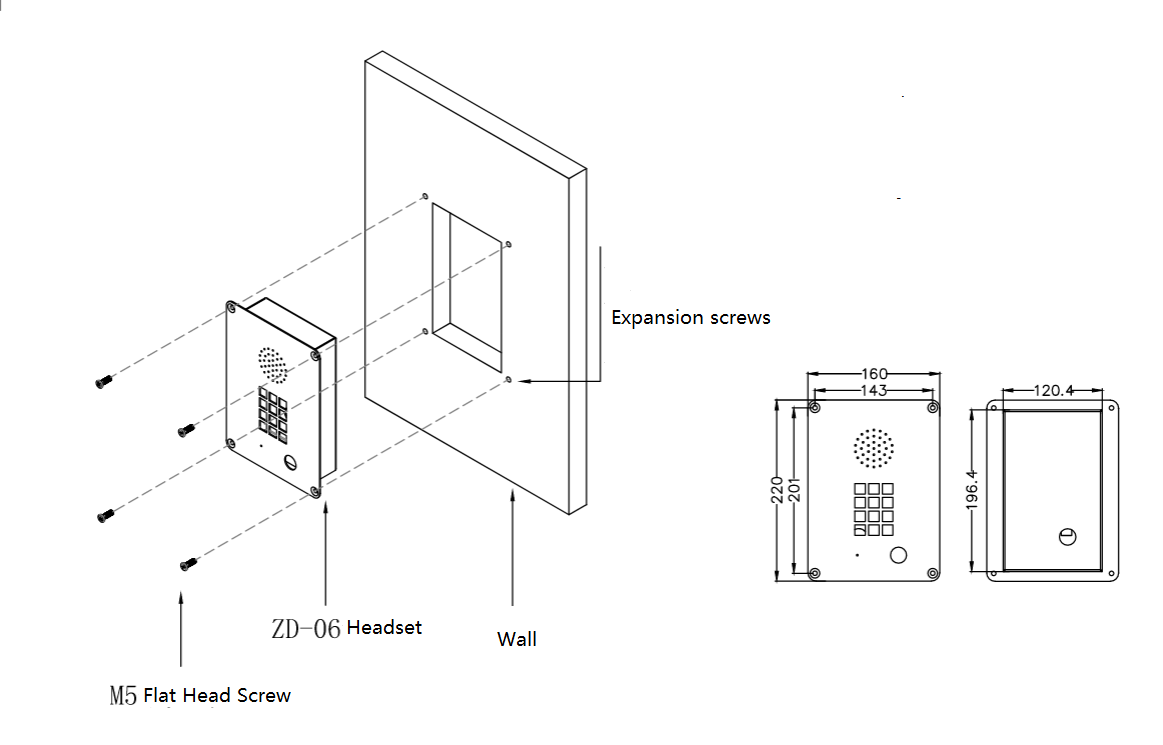 Expansion screws

ZD-06 Headset

Wall

M5 Flat Head Screw

160
143
220
201

120.4
196.4