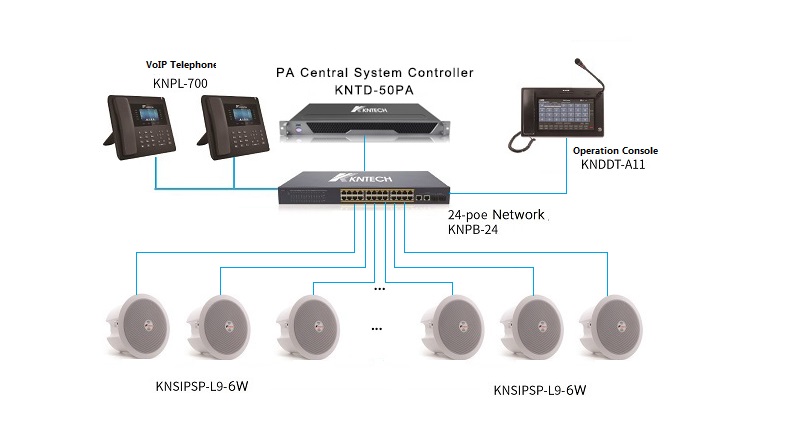 VoIP Telephone
KNPL-700

PA Central System Controller
KNTD-50PA

KNTECH

Operation Console
KNDDT-A11

KNTECH

24-poe Network
KNPB-24

...

...

KNSIPSP-L9-6W

KNSIPSP-L9-6W