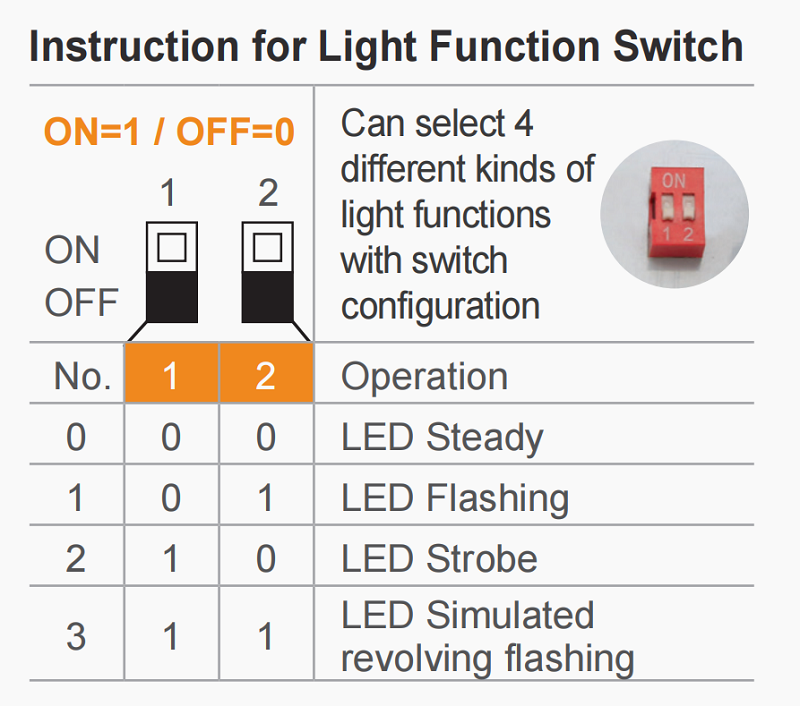 Instruction for Light Function Switch

ON=1 / OFF=0

1 2

ON
OFF

Can select 4 different kinds of light functions with switch configuration

ON
1 2

| No. | 1 | 2 | Operation |
|---|---|---|---|
| 0 | 0 | 0 | LED Steady |
| 1 | 0 | 1 | LED Flashing |
| 2 | 1 | 0 | LED Strobe |
| 3 | 1 | 1 | LED Simulated revolving flashing |