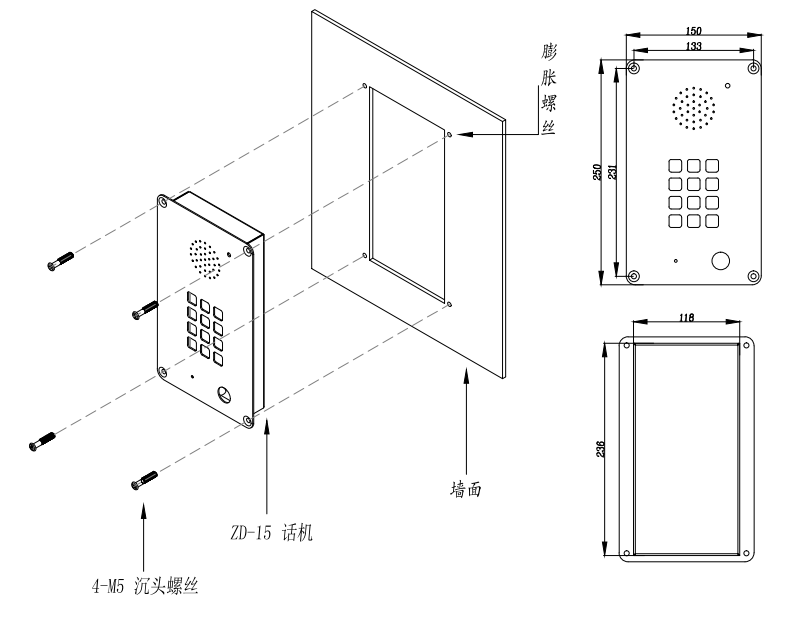 膨胀螺丝

墙面

ZD-15 话机

4-M5 沉头螺丝

150
133
250
231

118
236