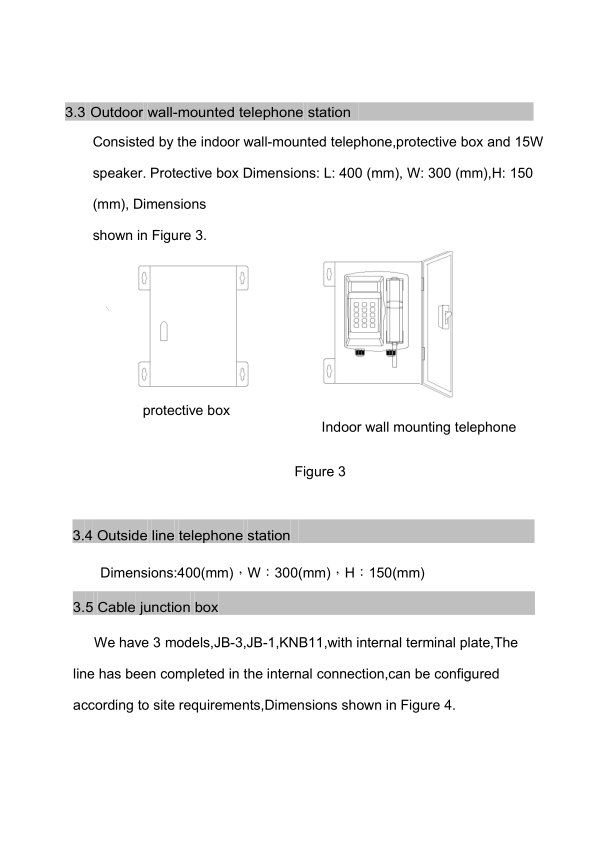 3.3 Outdoor wall-mounted telephone station

Consisted by the indoor wall-mounted telephone,protective box and 15W speaker. Protective box Dimensions: L: 400 (mm), W: 300 (mm),H: 150 (mm), Dimensions shown in Figure 3.

protective box

Indoor wall mounting telephone

Figure 3

3.4 Outside line telephone station

Dimensions:400(mm)，W：300(mm)，H：150(mm)

3.5 Cable junction box

We have 3 models,JB-3,JB-1,KNB11,with internal terminal plate,The line has been completed in the internal connection,can be configured according to site requirements,Dimensions shown in Figure 4.