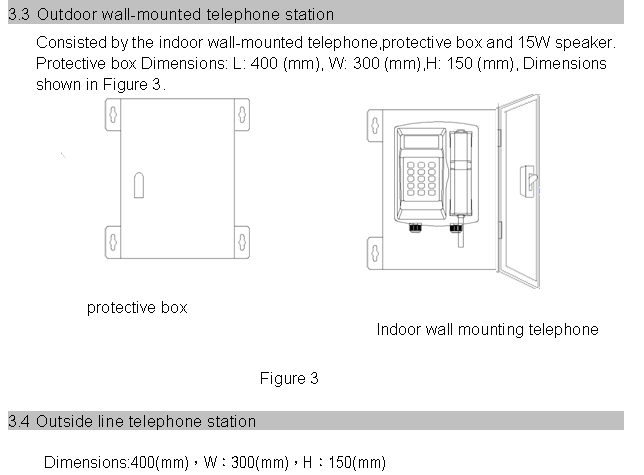 3.3 Outdoor wall-mounted telephone station

Consisted by the indoor wall-mounted telephone,protective box and 15W speaker. Protective box Dimensions: L: 400 (mm), W: 300 (mm),H: 150 (mm), Dimensions shown in Figure 3.

protective box

Indoor wall mounting telephone

Figure 3

3.4 Outside line telephone station

Dimensions:400(mm)，W：300(mm)，H：150(mm)