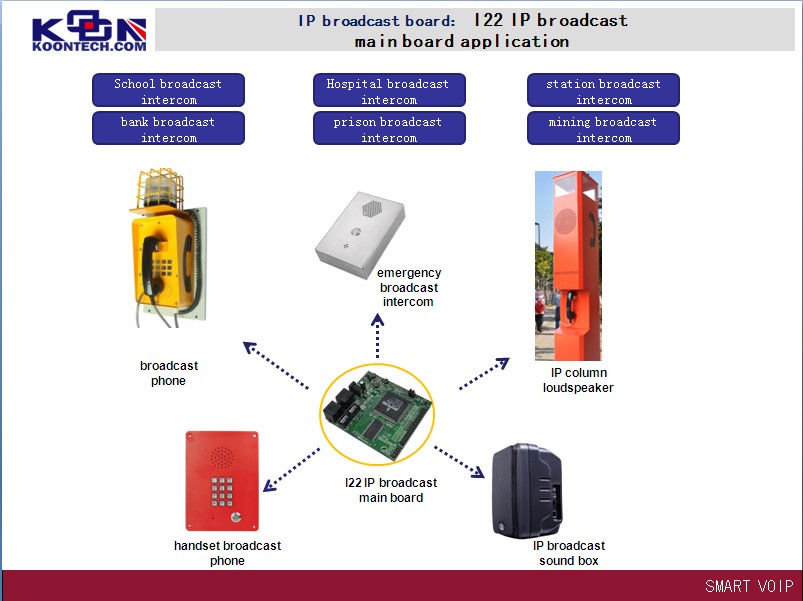 KOON
KOONTECH.COM

IP broadcast board: I22 IP broadcast main board application

School broadcast intercom

bank broadcast intercom

Hospital broadcast intercom

prison broadcast intercom

station broadcast intercom

mining broadcast intercom

emergency broadcast intercom

broadcast phone

IP column loudspeaker

I22 IP broadcast main board

handset broadcast phone

IP broadcast sound box

SMART VOIP