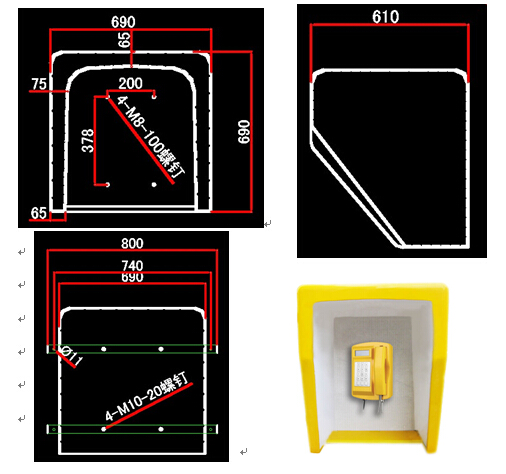 690
65
75
200
4-M8-100螺钉
378
690
65

610

800
740
690
Ø11
4-M10-20螺钉