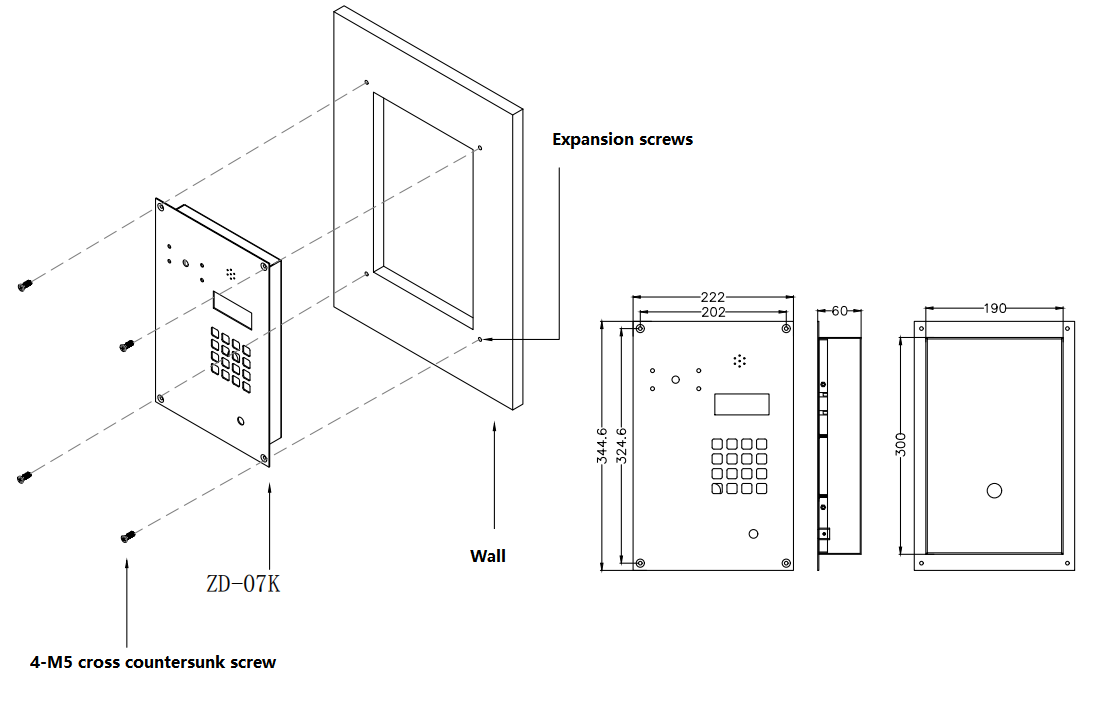 Expansion screws

Wall

ZD-07K

4-M5 cross countersunk screw

222
202
344.6
324.6
60
190
300