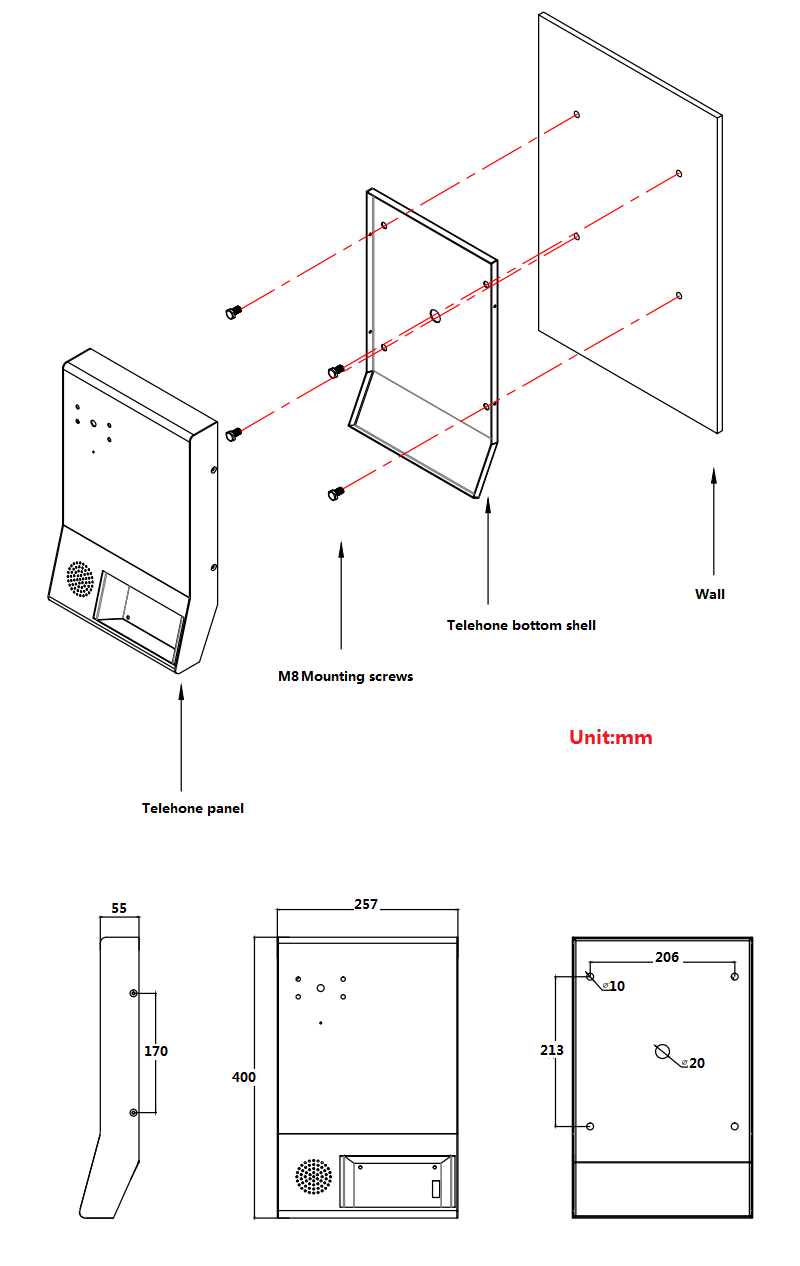 Wall

Telehone bottom shell

M8 Mounting screws

Unit:mm

Telehone panel

55

170

257

400

206

⌀10

213

⌀20