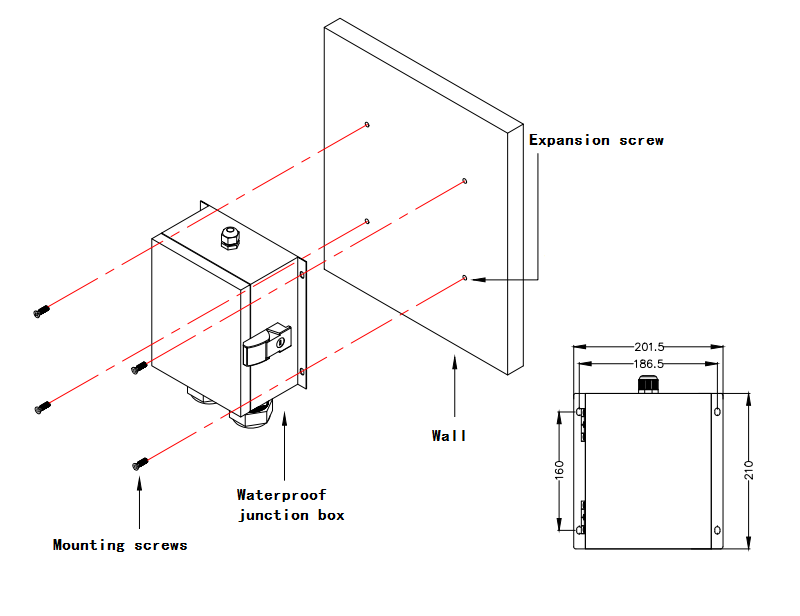 Expansion screw

Wall

Waterproof junction box

Mounting screws

201.5

186.5

160

210