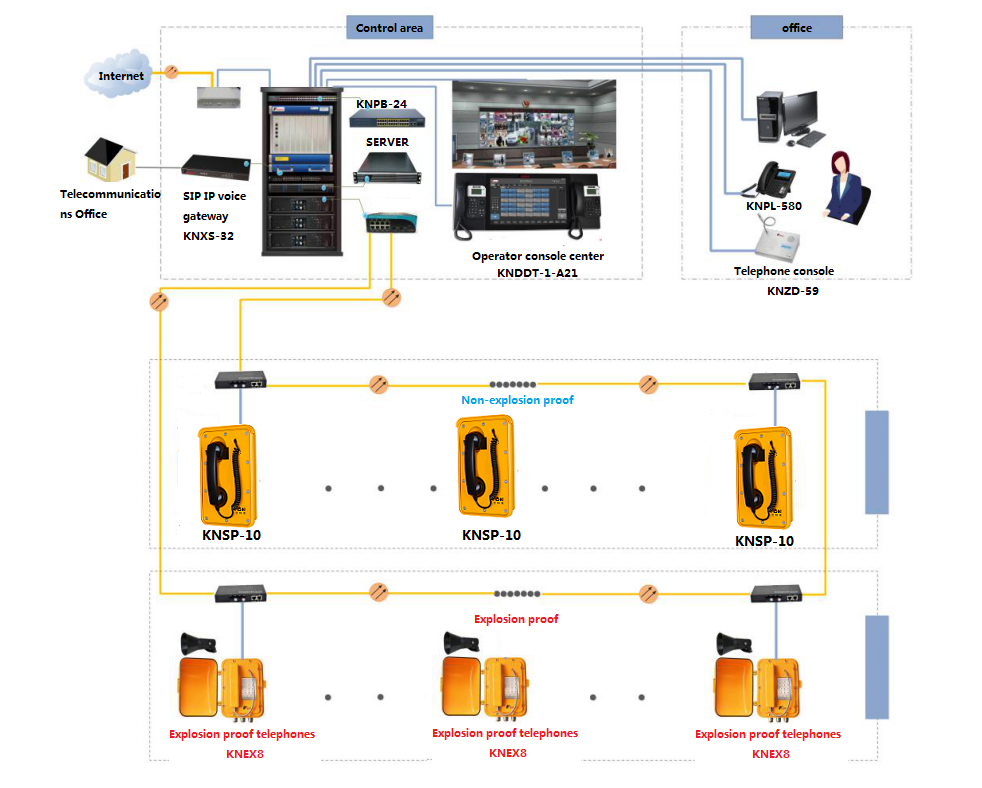 Control area

office

Internet

Telecommunications Office

SIP IP voice gateway KNXS-32

KNPB-24

SERVER

Operator console center KNDDT-1-A21

KNPL-580

Telephone console KNZD-59

Non-explosion proof

KNSP-10

KNSP-10

KNSP-10

Explosion proof

Explosion proof telephones KNEX8

Explosion proof telephones KNEX8

Explosion proof telephones KNEX8