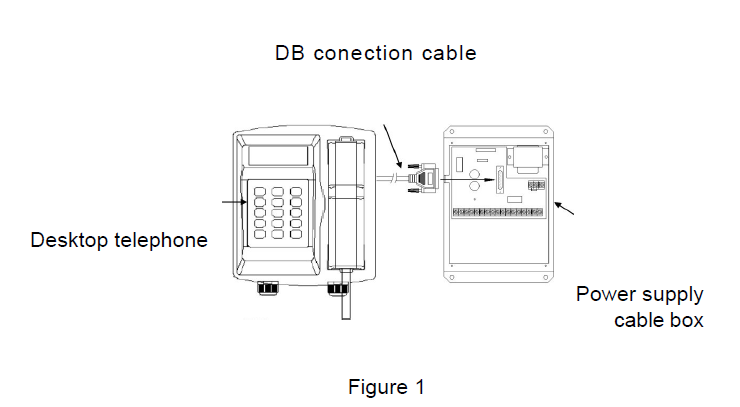 DB conection cable

Desktop telephone

Power supply cable box

Figure 1