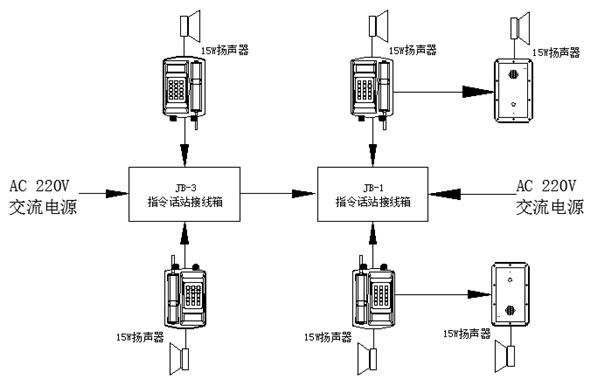 15W扬声器

15W扬声器

15W扬声器

AC 220V
交流电源

JB-3
指令话站接线箱

JB-1
指令话站接线箱

AC 220V
交流电源

15W扬声器

15W扬声器

15W扬声器